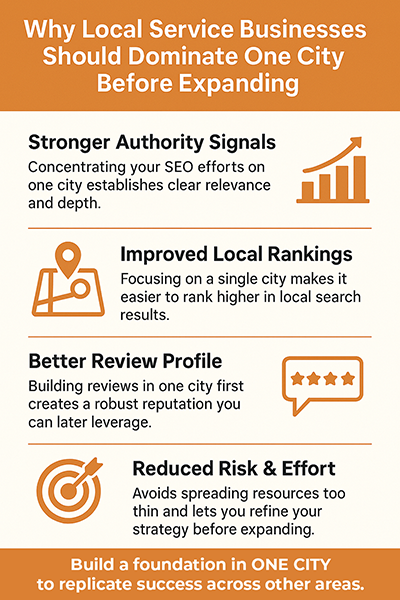 Why Local Service Businesses Should Dominate One City Before Expanding

Stronger Authority Signals
Concentrating your SEO efforts on one city establishes clear relevance and depth.

Improved Local Rankings
Focusing on a single city makes it easier to rank higher in local search results.

Better Review Profile
Building reviews in one city first creates a robust reputation you can later leverage.

Reduced Risk & Effort
Avoids spreading resources too thin and lets you refine your strategy before expanding.

Build a foundation in ONE CITY to replicate success across other areas.