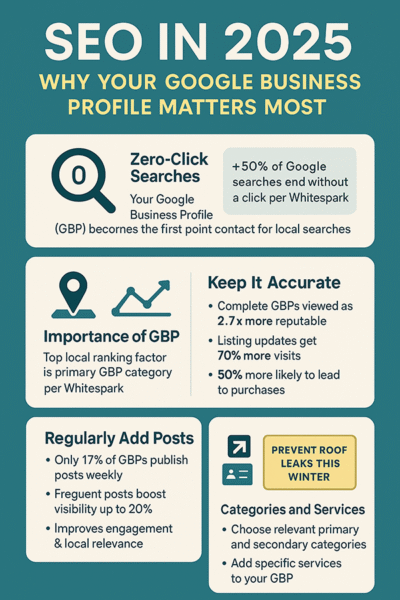 SEO IN 2025
WHY YOUR GOOGLE BUSINESS PROFILE MATTERS MOST

0

Zero-Click Searches

Your Google Business Profile (GBP) becornes the first point contact for local searches

+50% of Google searches end without a click per Whitespark

Importance of GBP

Top local ranking factor is primary GBP category per Whitespark

Keep It Accurate

• Complete GBPs viewed as 2.7x more reputable
• Listing updates get 70% more visits
• 50% more likely to lead to purchases

Regularly Add Posts

• Only 17% of GBPs publish posts weekly
• Freguent posts boost visibility up to 20%
• Improves engagement & local relevance

PREVENT ROOF LEAKS THIS WINTER

Categories and Services

• Choose relevant primary and secondary categories
• Add specific services to your GBP