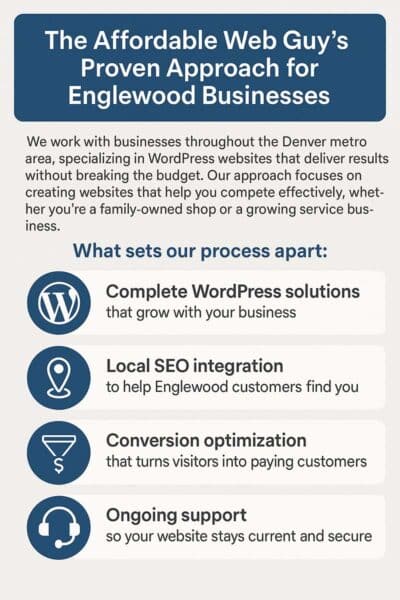 The Affordable Web Guy's Proven Approach for Englewood Businesses

We work with businesses throughout the Denver metro area, specializing in WordPress websites that deliver results without breaking the budget. Our approach focuses on creating websites that help you compete effectively, whether you're a family-owned shop or a growing service business.

What sets our process apart:

Complete WordPress solutions
that grow with your business

Local SEO integration
to help Englewood customers find you

Conversion optimization
that turns visitors into paying customers

Ongoing support
so your website stays current and secure